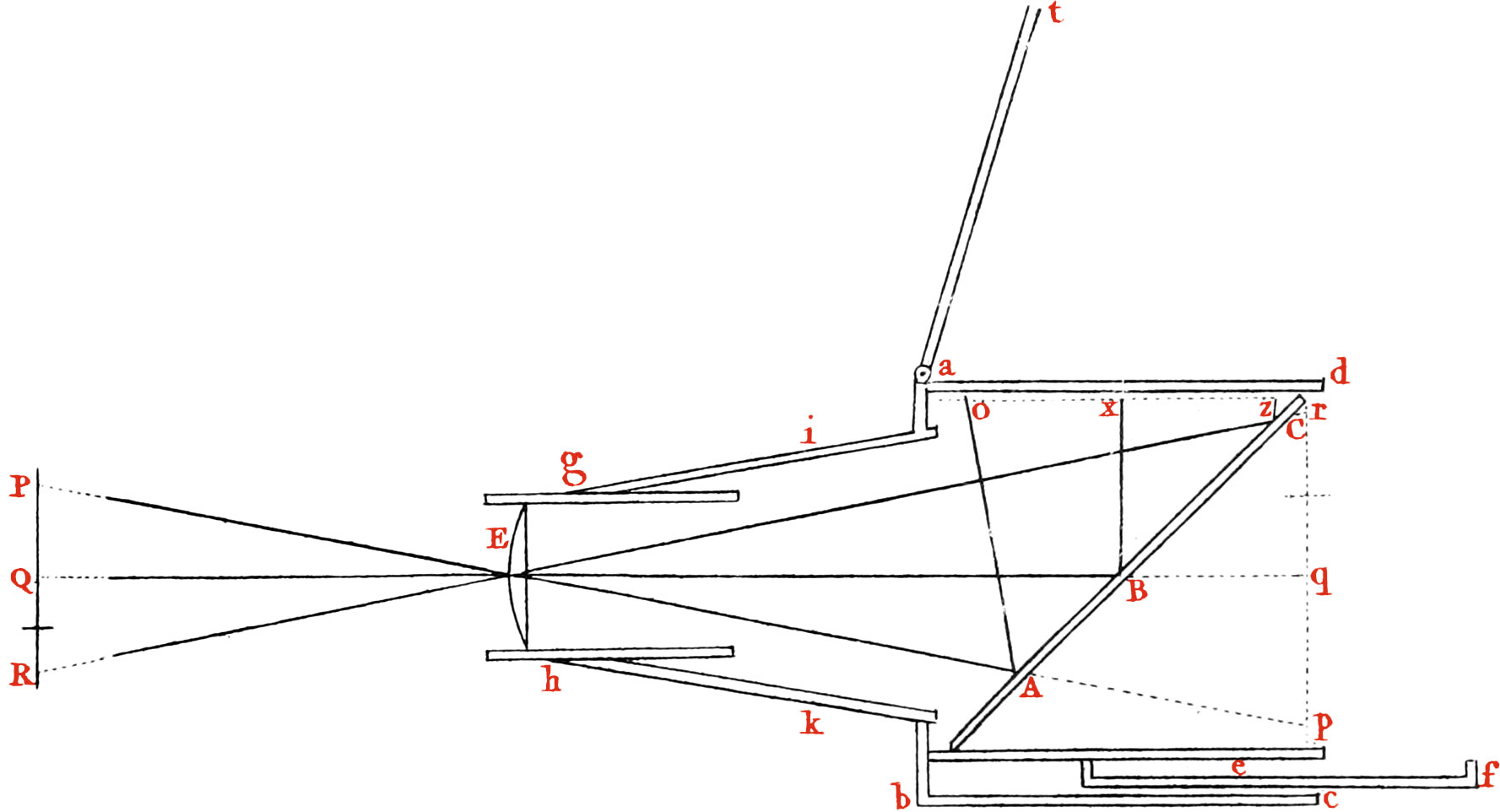 t
a
d
o
x
z
r
C
i
g
P
E
Q
B
q
R
h
A
k
p
e
f
b
c