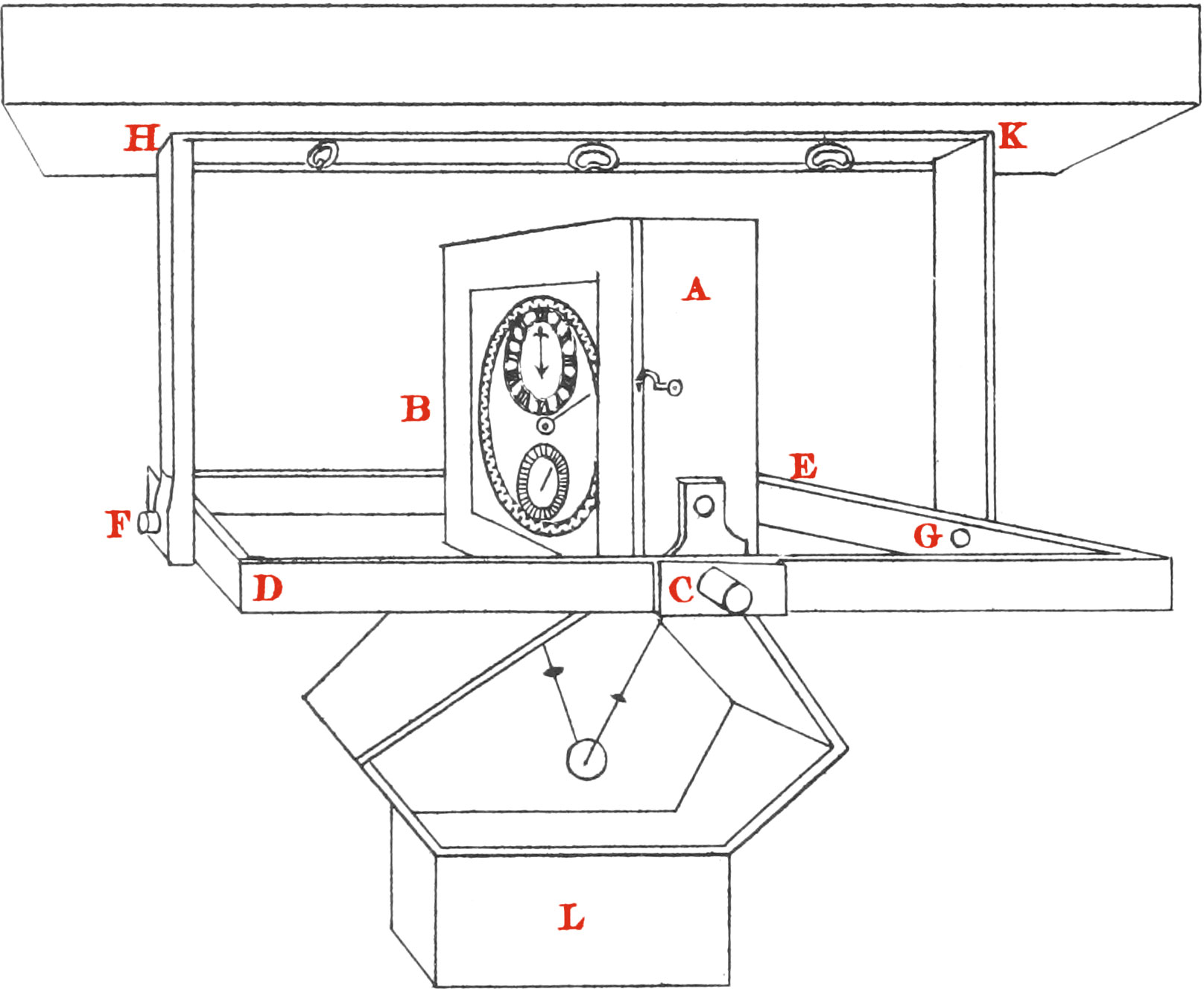 H
K
A
B
E
F
G
D
C
L